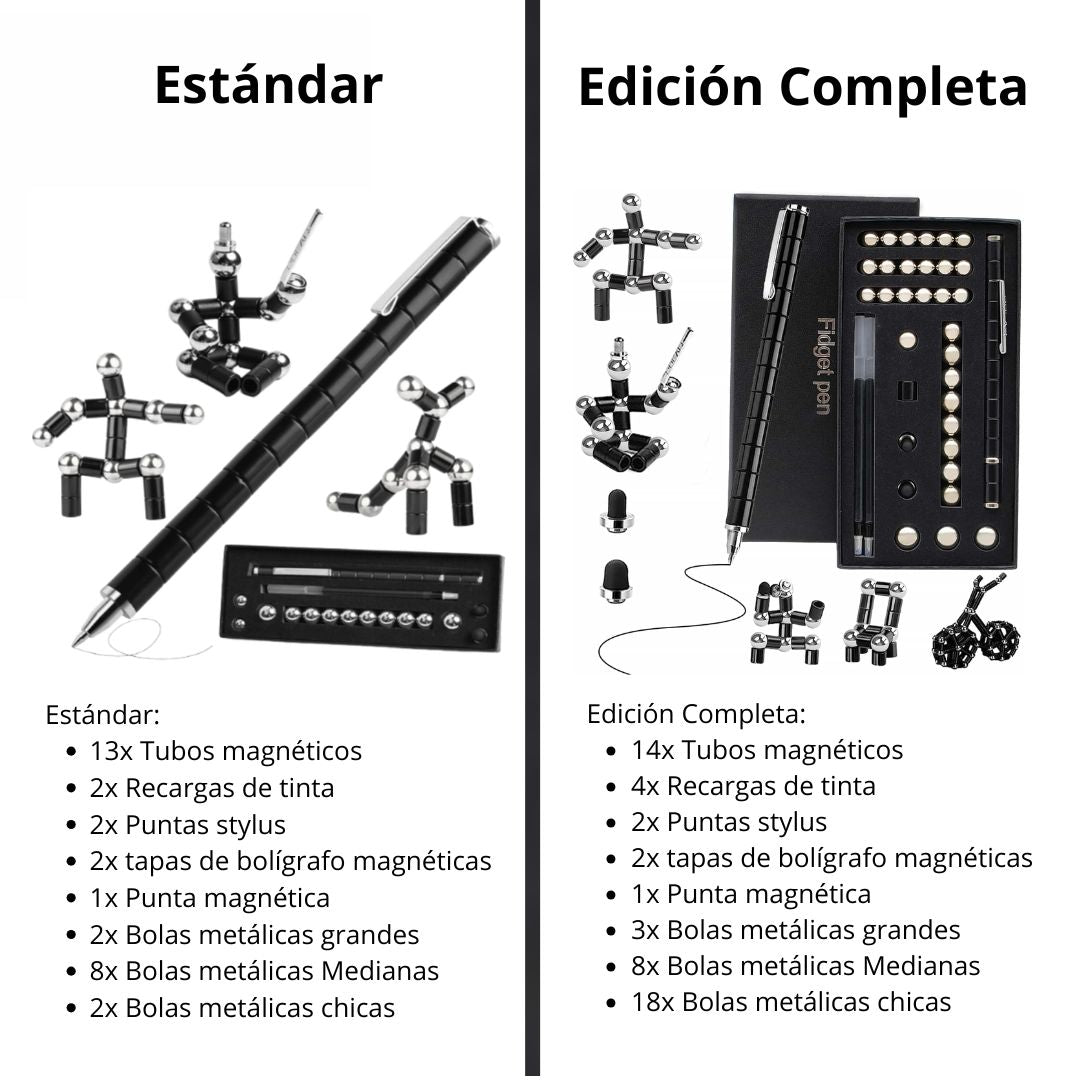 Estándar

Estándar:
- 13x Tubos magnéticos
- 2x Recargas de tinta
- 2x Puntas stylus
- 2x tapas de bolígrafo magnéticas
- 1x Punta magnética
- 2x Bolas metálicas grandes
- 8x Bolas metálicas Medianas
- 2x Bolas metálicas chicas

Edición Completa

Fidget pen

Edición Completa:
- 14x Tubos magnéticos
- 4x Recargas de tinta
- 2x Puntas stylus
- 2x tapas de bolígrafo magnéticas
- 1x Punta magnética
- 3x Bolas metálicas grandes
- 8x Bolas metálicas Medianas
- 18x Bolas metálicas chicas